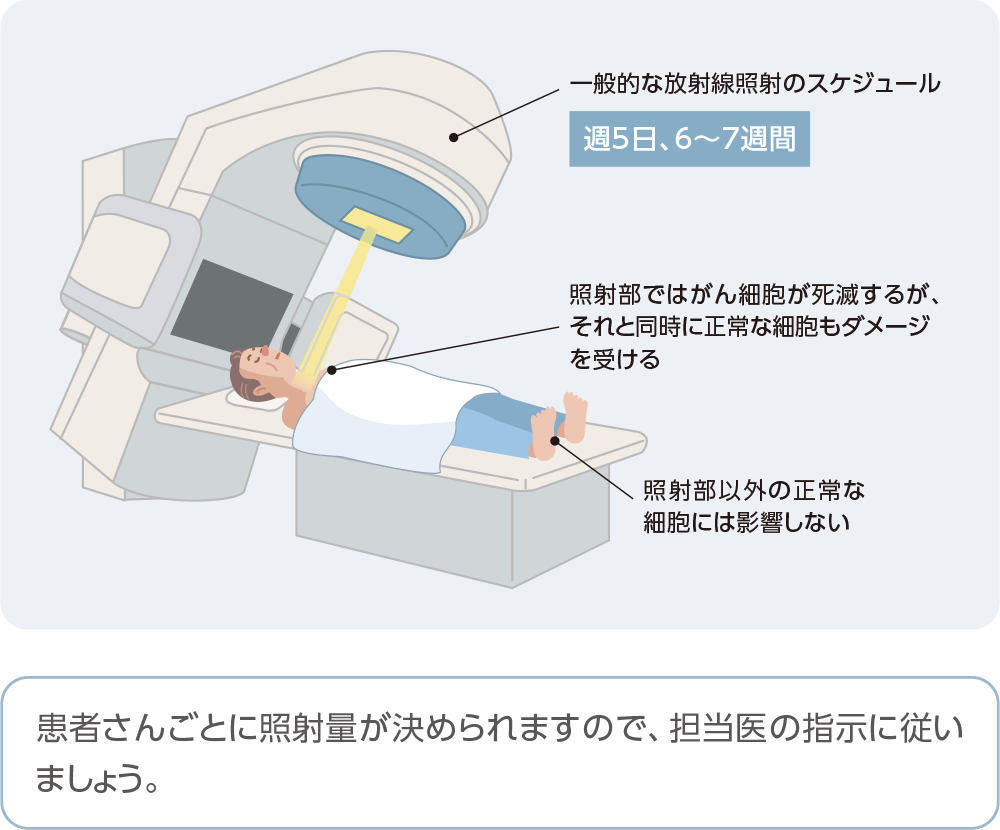 一般的な放射線照射のスケジュール

週5日、6〜7週間

照射部ではがん細胞が死滅するが、それと同時に正常な細胞もダメージを受ける

照射部以外の正常な細胞には影響しない

患者さんごとに照射量が決められますので、担当医の指示に従いましょう。